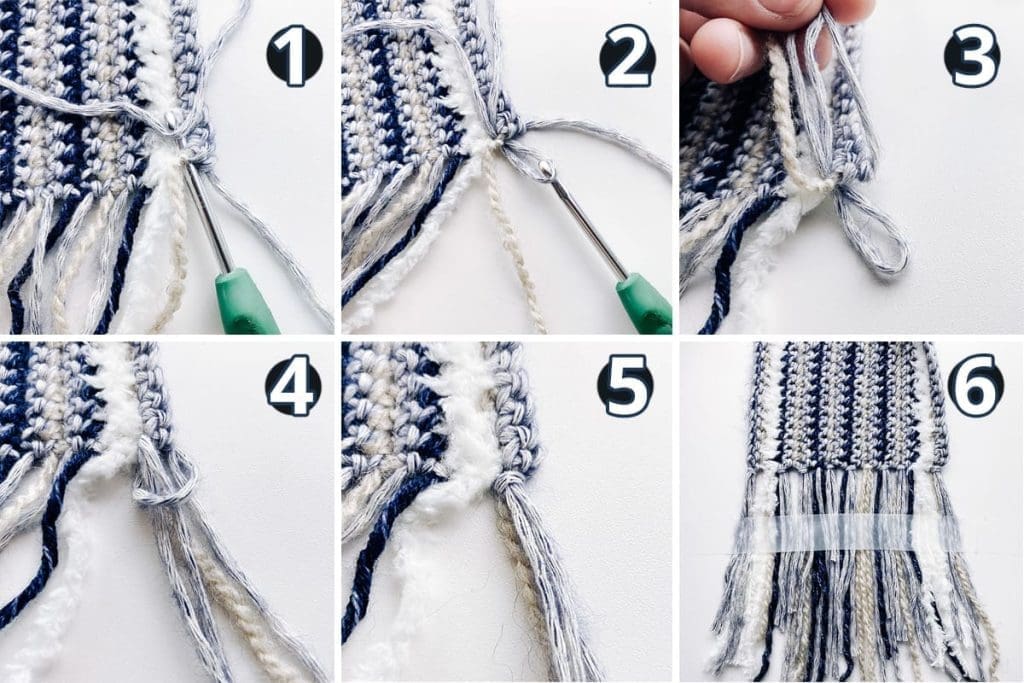 1
2
3
4
5
6